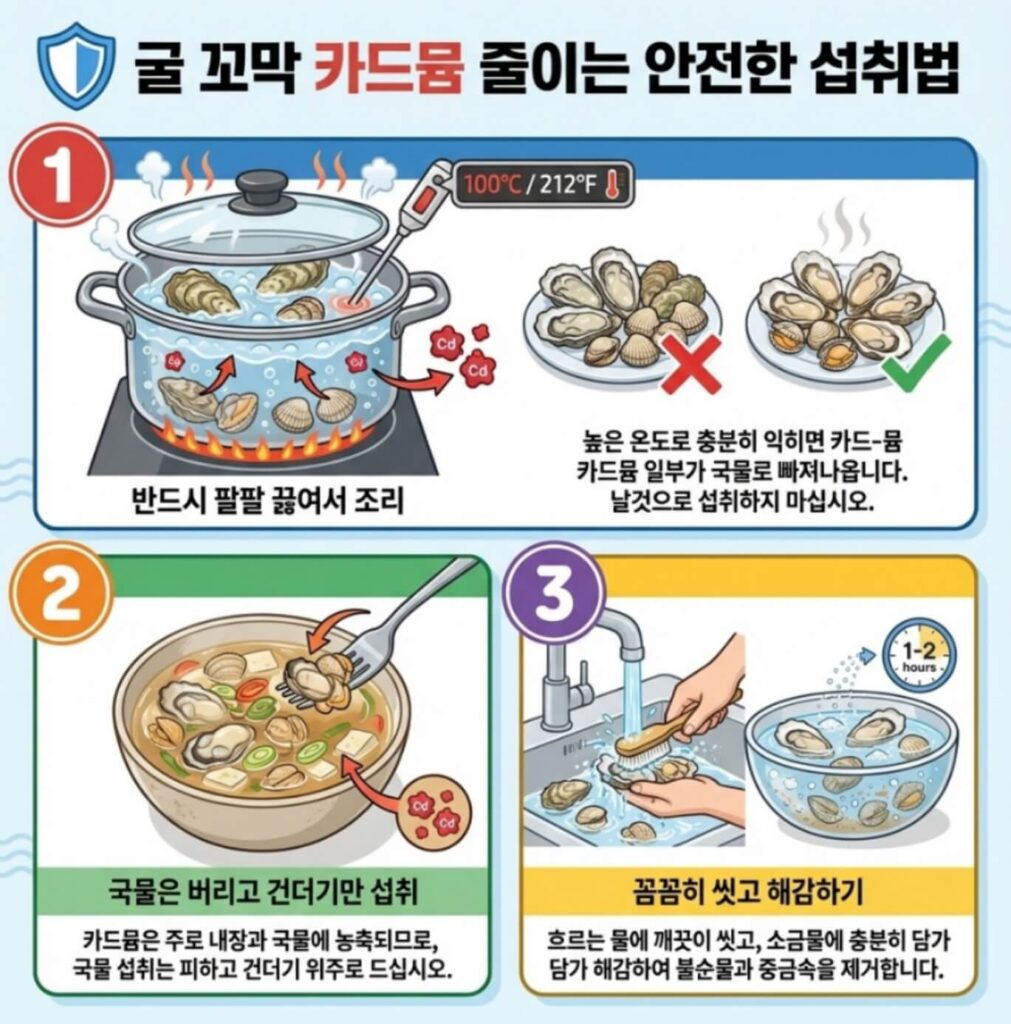 굴 꼬막 카드뮴 줄이는 안전한 섭취법

1

100°C / 212°F

Cd

Cd

Cd

Cd

반드시 팔팔 끓여서 조리

높은 온도로 충분히 익히면 카드-뮴 카드뮴 일부가 국물로 빠져나옵니다. 날것으로 섭취하지 마십시오.

2

Cd

Cd

국물은 버리고 건더기만 섭취

카드뮴은 주로 내장과 국물에 농축되므로, 국물 섭취는 피하고 건더기 위주로 드십시오.

3

1-2 hours

꼼꼼히 씻고 해감하기

흐르는 물에 깨끗이 씻고, 소금물에 충분히 담가 담가 해감하여 불순물과 중금속을 제거합니다.