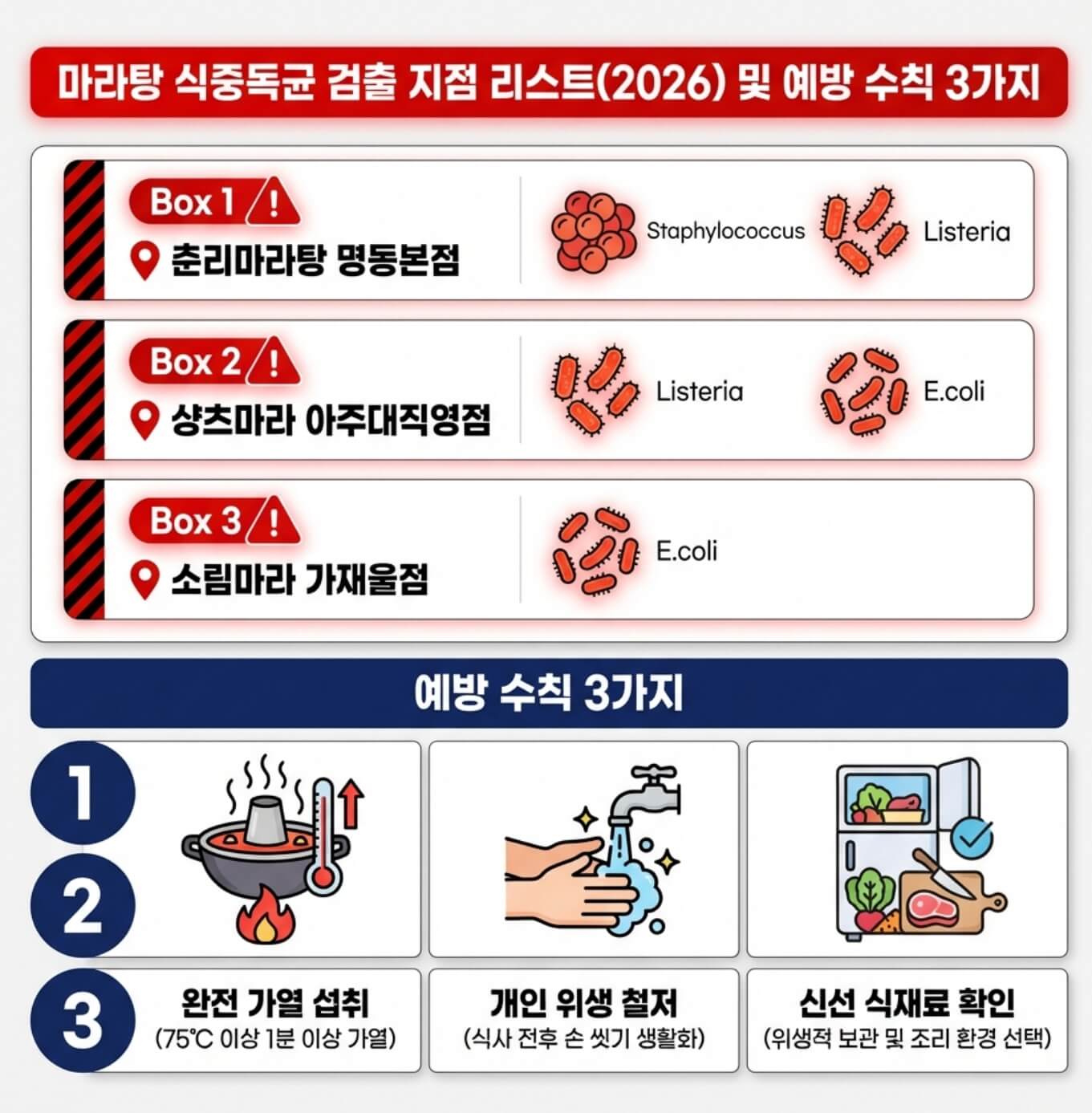 마라탕 식중독균 검출 지점 리스트(2026) 및 예방 수칙 3가지

Box 1

춘리마라탕 명동본점

Staphylococcus

Listeria

Box 2

샹츠마라 아주대직영점

Listeria

E.coli

Box 3

소림마라 가재울점

E.coli

예방 수칙 3가지

1

2

3

완전 가열 섭취
(75℃ 이상 1분 이상 가열)

개인 위생 철저
(식사 전후 손 씻기 생활화)

신선 식재료 확인
(위생적 보관 및 조리 환경 선택)